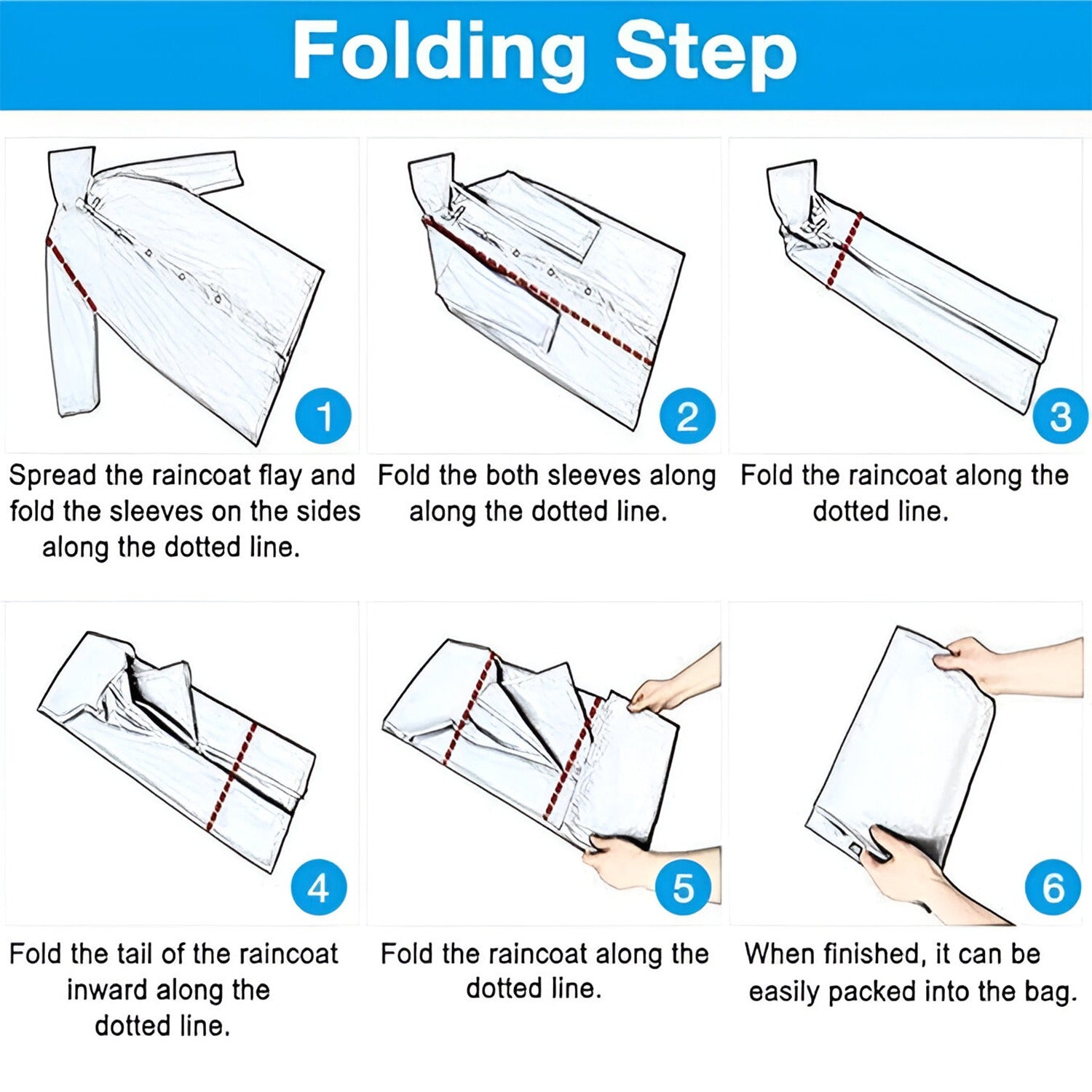 Folding Step

1

Spread the raincoat flay and fold the sleeves on the sides along the dotted line.

2

Fold the both sleeves along along the dotted line.

3

Fold the raincoat along the dotted line.

4

Fold the tail of the raincoat inward along the dotted line.

5

Fold the raincoat along the dotted line.

6

When finished, it can be easily packed into the bag.